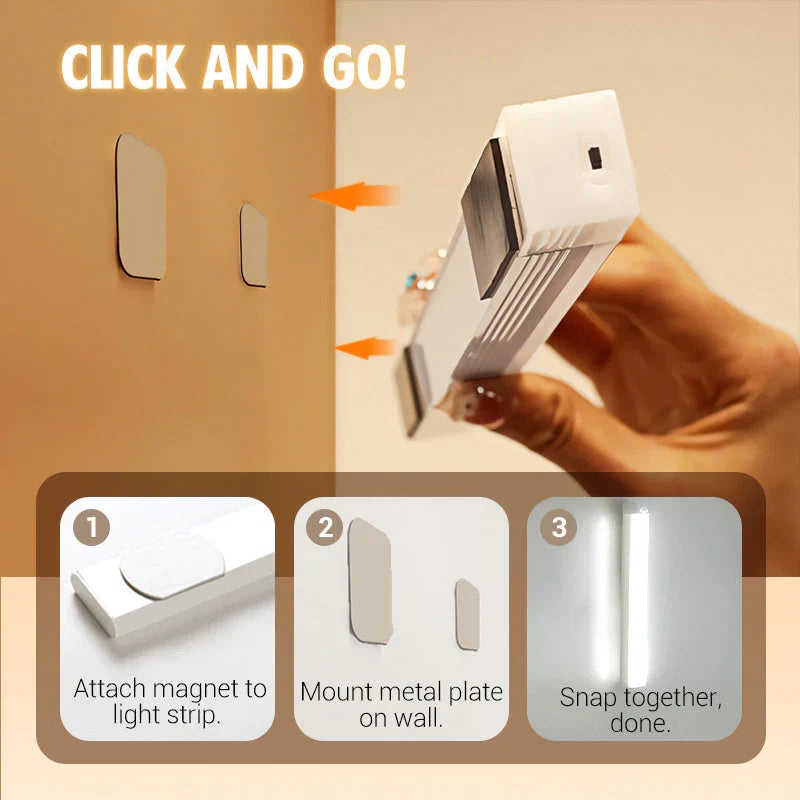 CLICK AND GO!

1
Attach magnet to light strip.

2
Mount metal plate on wall.

3
Snap together, done.